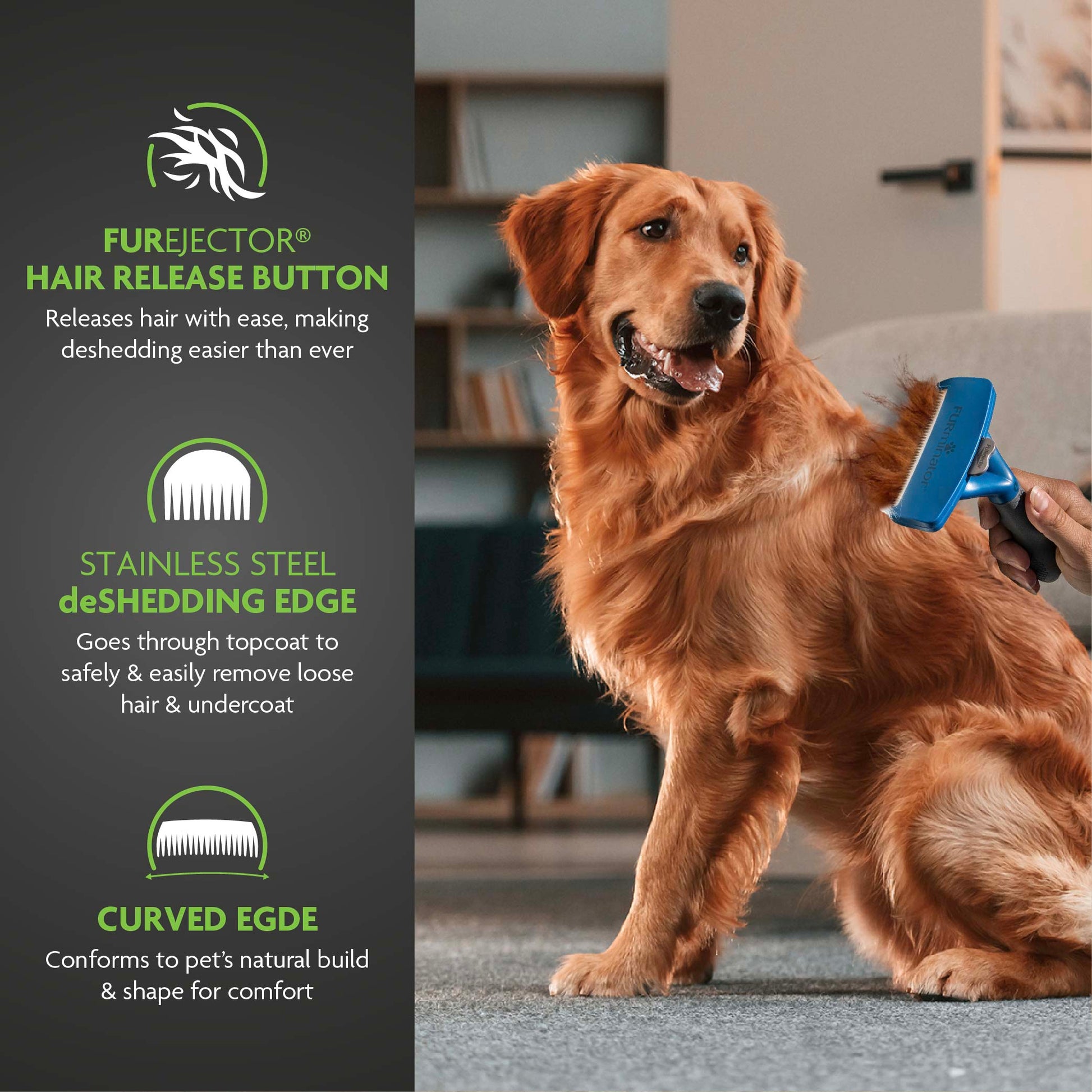 FUREJECTOR®
HAIR RELEASE BUTTON
Releases hair with ease, making deshedding easier than ever

STAINLESS STEEL
deSHEDDING EDGE
Goes through topcoat to safely & easily remove loose hair & undercoat

CURVED EGDE
Conforms to pet's natural build & shape for comfort

FURminator