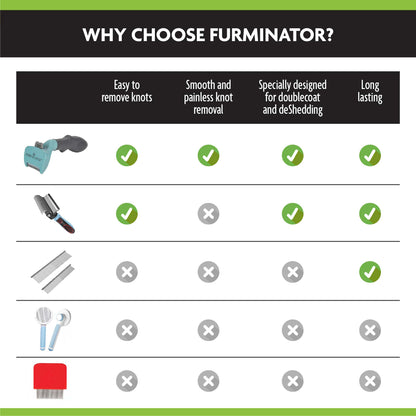 WHY CHOOSE FURMINATOR?

| | Easy to remove knots | Smooth and painless knot removal | Specially designed for doublecoat and deShedding | Long lasting |
|---|---|---|---|---|
| | ✓ | ✓ | ✓ | ✓ |
| | ✓ | ✗ | ✓ | ✓ |
| | ✗ | ✗ | ✗ | ✓ |
| | ✗ | ✗ | ✗ | ✗ |
| | ✗ | ✗ | ✗ | ✗ |