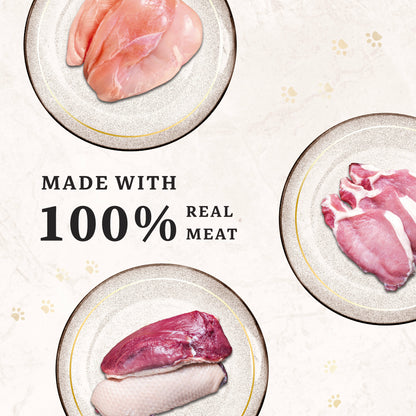 MADE WITH
100% REAL MEAT