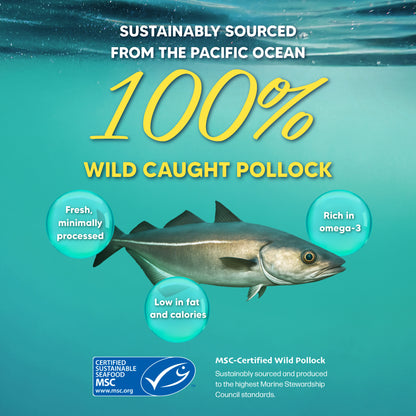 SUSTAINABLY SOURCED FROM THE PACIFIC OCEAN

100%

WILD CAUGHT POLLOCK

Fresh, minimally processed

Rich in omega-3

Low in fat and calories

CERTIFIED SUSTAINABLE SEAFOOD MSC www.msc.org

MSC-Certified Wild Pollock

Sustainably sourced and produced to the highest Marine Stewardship Council standards.