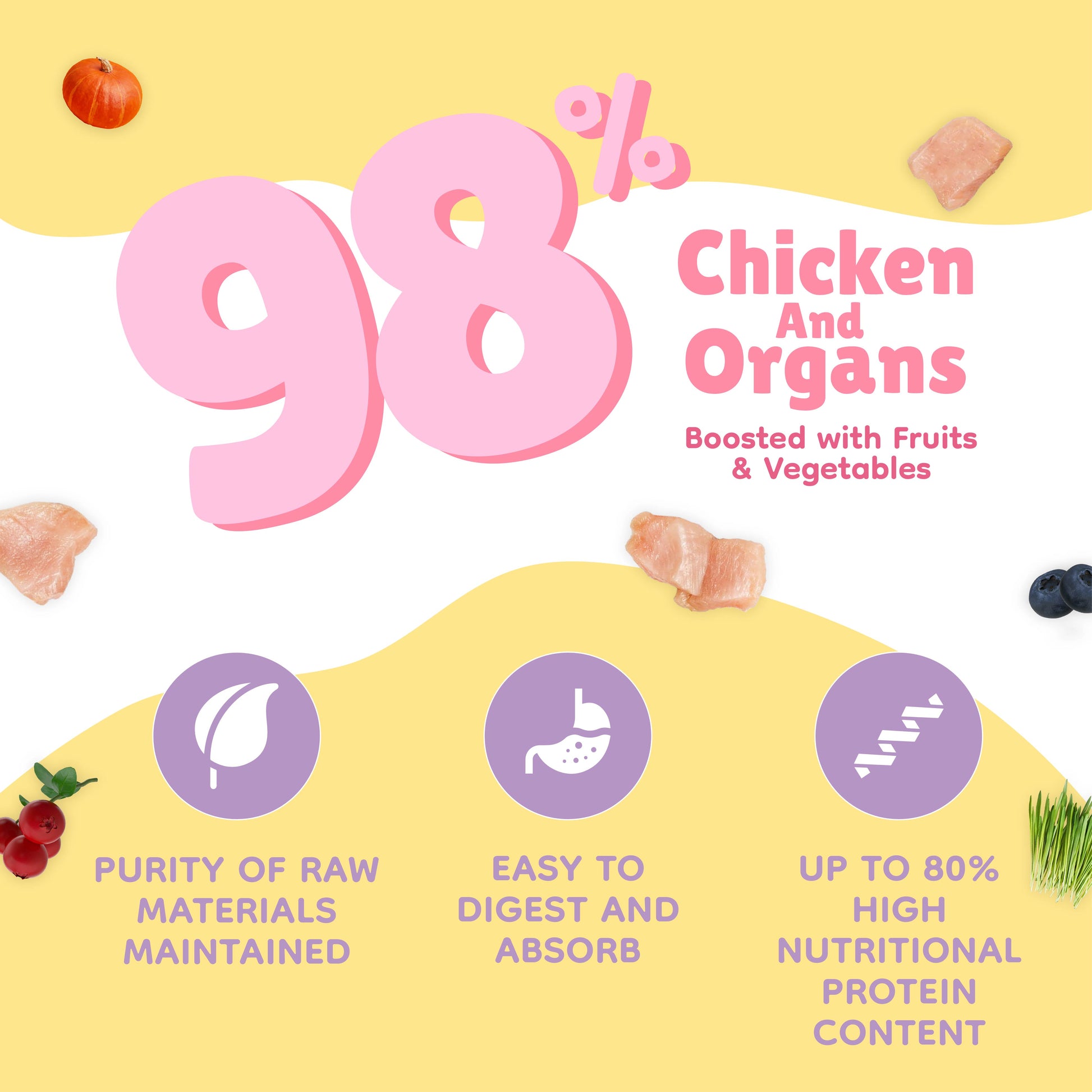 98%

Chicken And Organs

Boosted with Fruits & Vegetables

PURITY OF RAW MATERIALS MAINTAINED

EASY TO DIGEST AND ABSORB

UP TO 80% HIGH NUTRITIONAL PROTEIN CONTENT