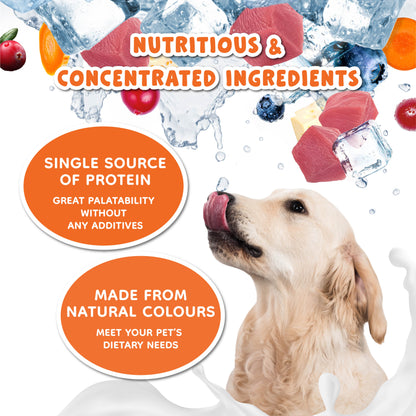 NUTRITIOUS & CONCENTRATED INGREDIENTS

SINGLE SOURCE OF PROTEIN

GREAT PALATABILITY WITHOUT ANY ADDITIVES

MADE FROM NATURAL COLOURS

MEET YOUR PET'S DIETARY NEEDS