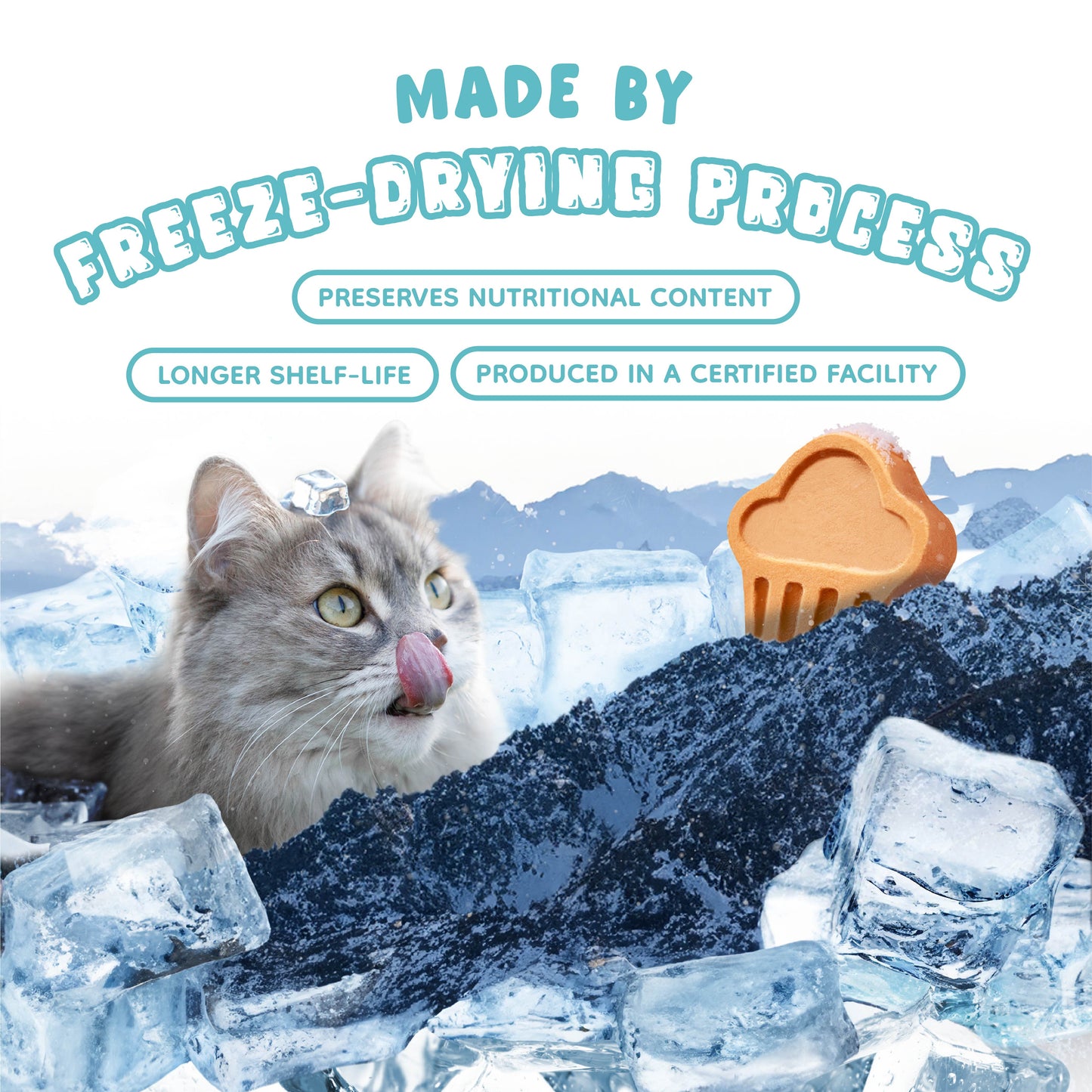 MADE BY
FREEZE-DRYING PROCESS

PRESERVES NUTRITIONAL CONTENT

LONGER SHELF-LIFE

PRODUCED IN A CERTIFIED FACILITY