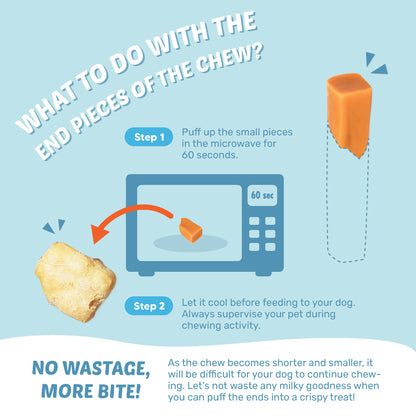 WHAT TO DO WITH THE END PIECES OF THE CHEW?

Step 1 Puff up the small pieces in the microwave for 60 seconds.

60 sec

Step 2 Let it cool before feeding to your dog. Always supervise your pet during chewing activity.

NO WASTAGE, MORE BITE!

As the chew becomes shorter and smaller, it will be difficult for your dog to continue chewing. Let's not waste any milky goodness when you can puff the ends into a crispy treat!