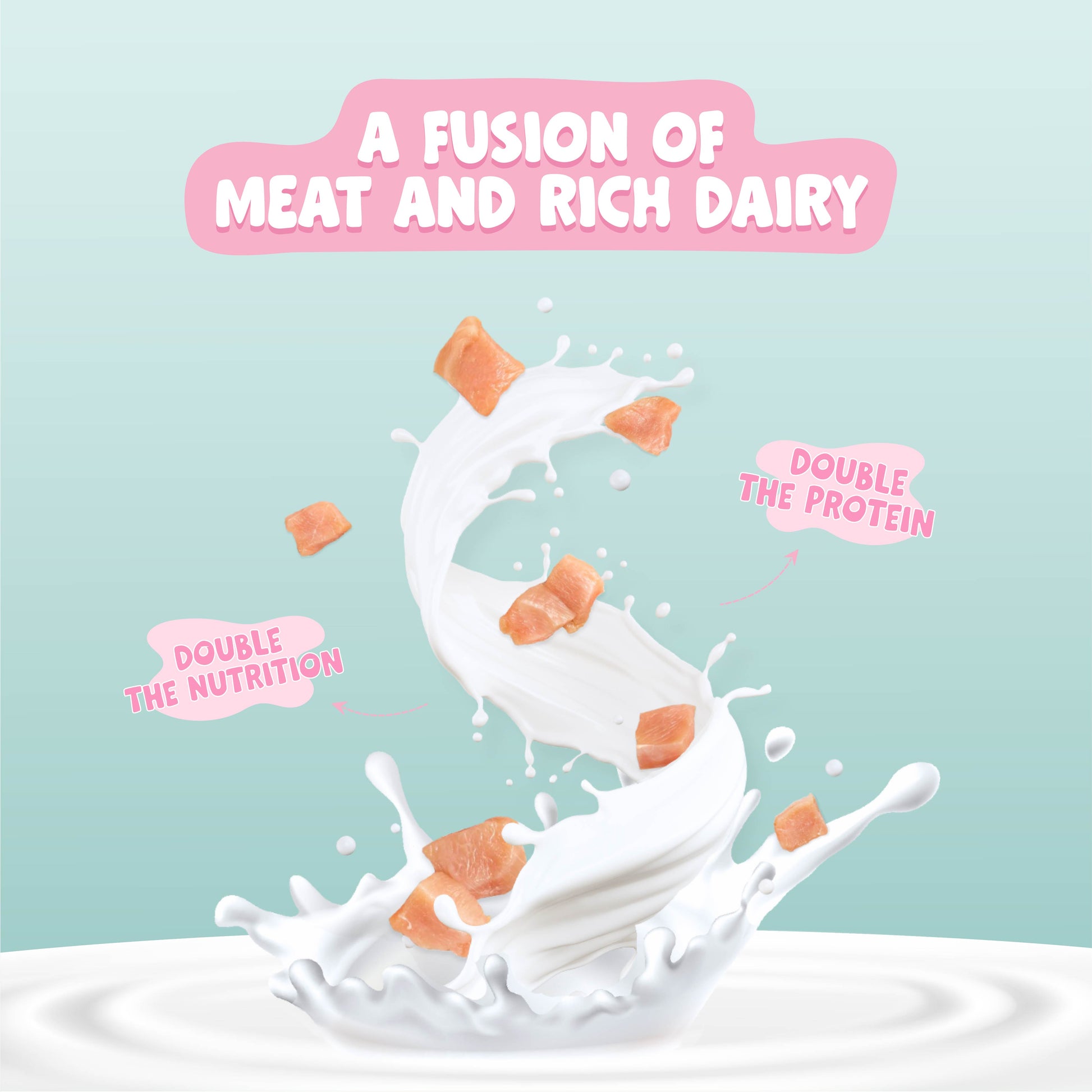 A FUSION OF
MEAT AND RICH DAIRY

DOUBLE
THE PROTEIN

DOUBLE
THE NUTRITION