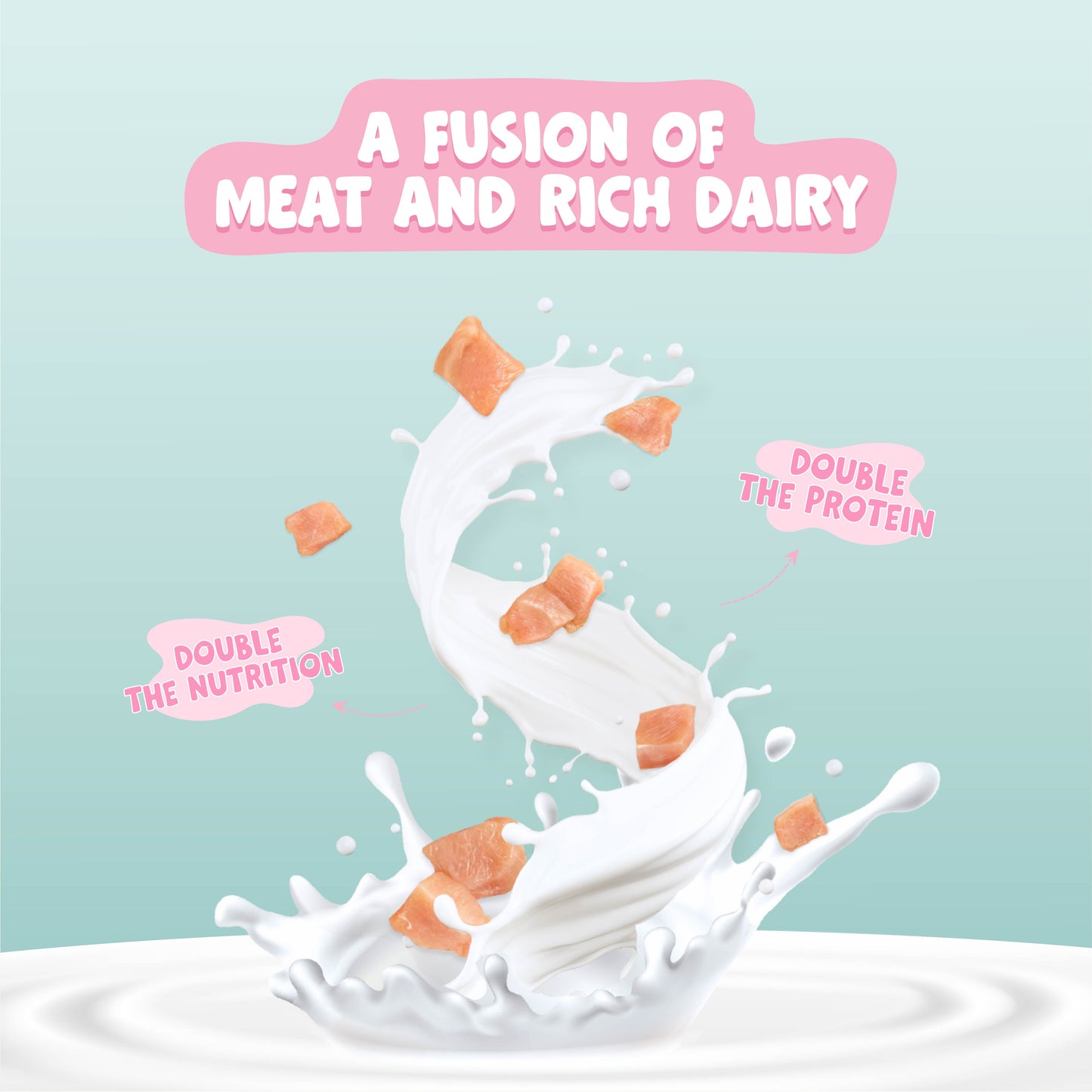 A FUSION OF
MEAT AND RICH DAIRY

DOUBLE
THE PROTEIN

DOUBLE
THE NUTRITION