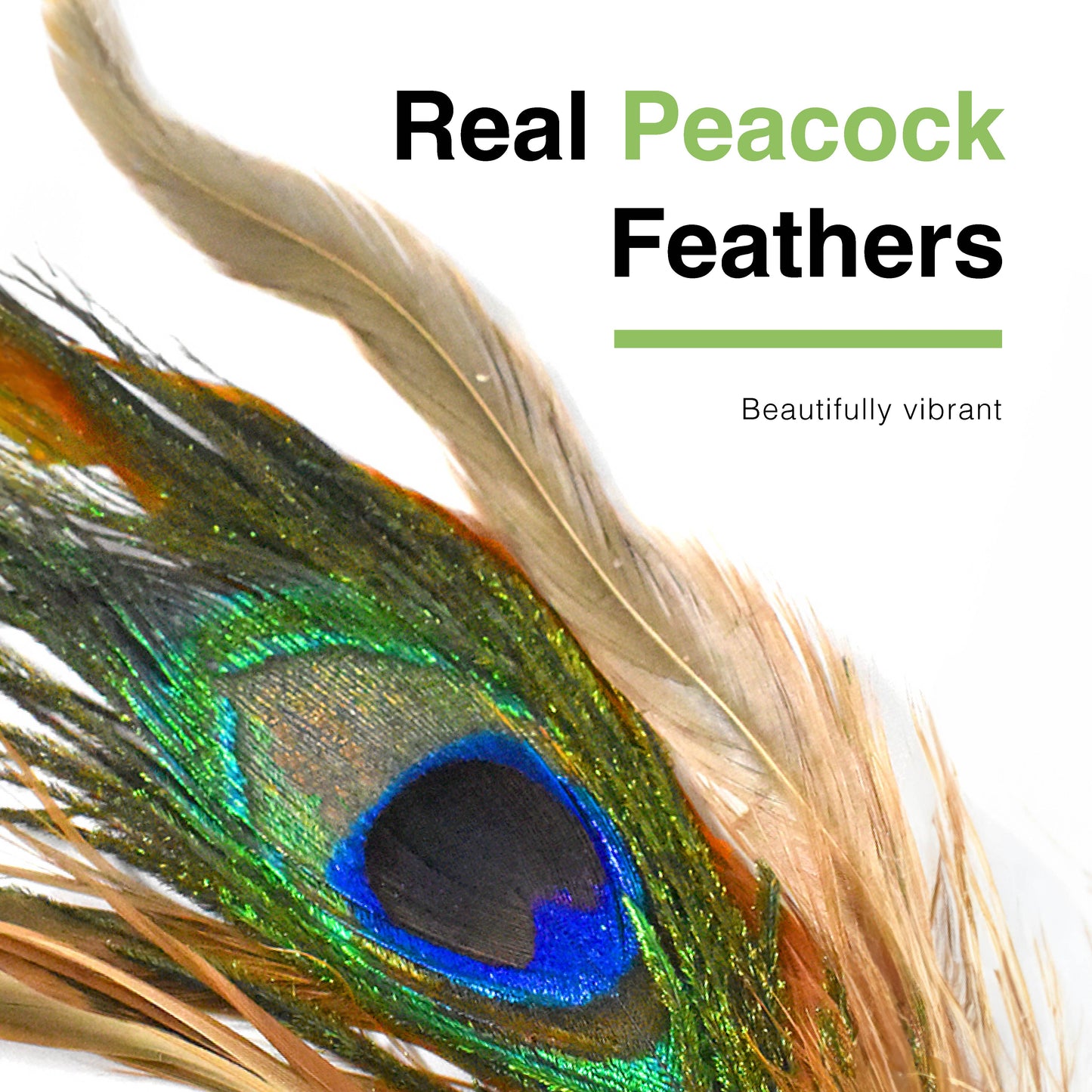 Real Peacock Feathers

Beautifully vibrant