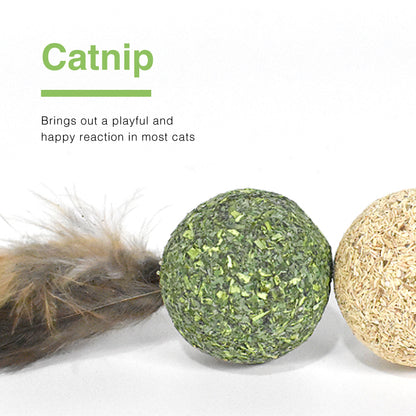 Catnip

Brings out a playful and happy reaction in most cats