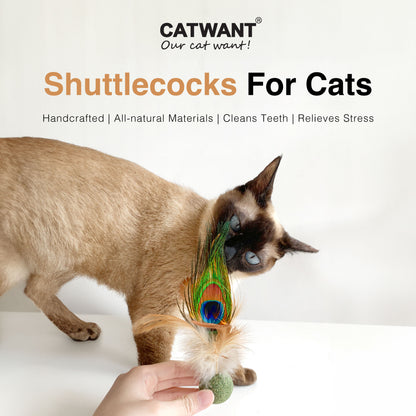 CATWANT®
Our cat want!

Shuttlecocks For Cats

Handcrafted | All-natural Materials | Cleans Teeth | Relieves Stress