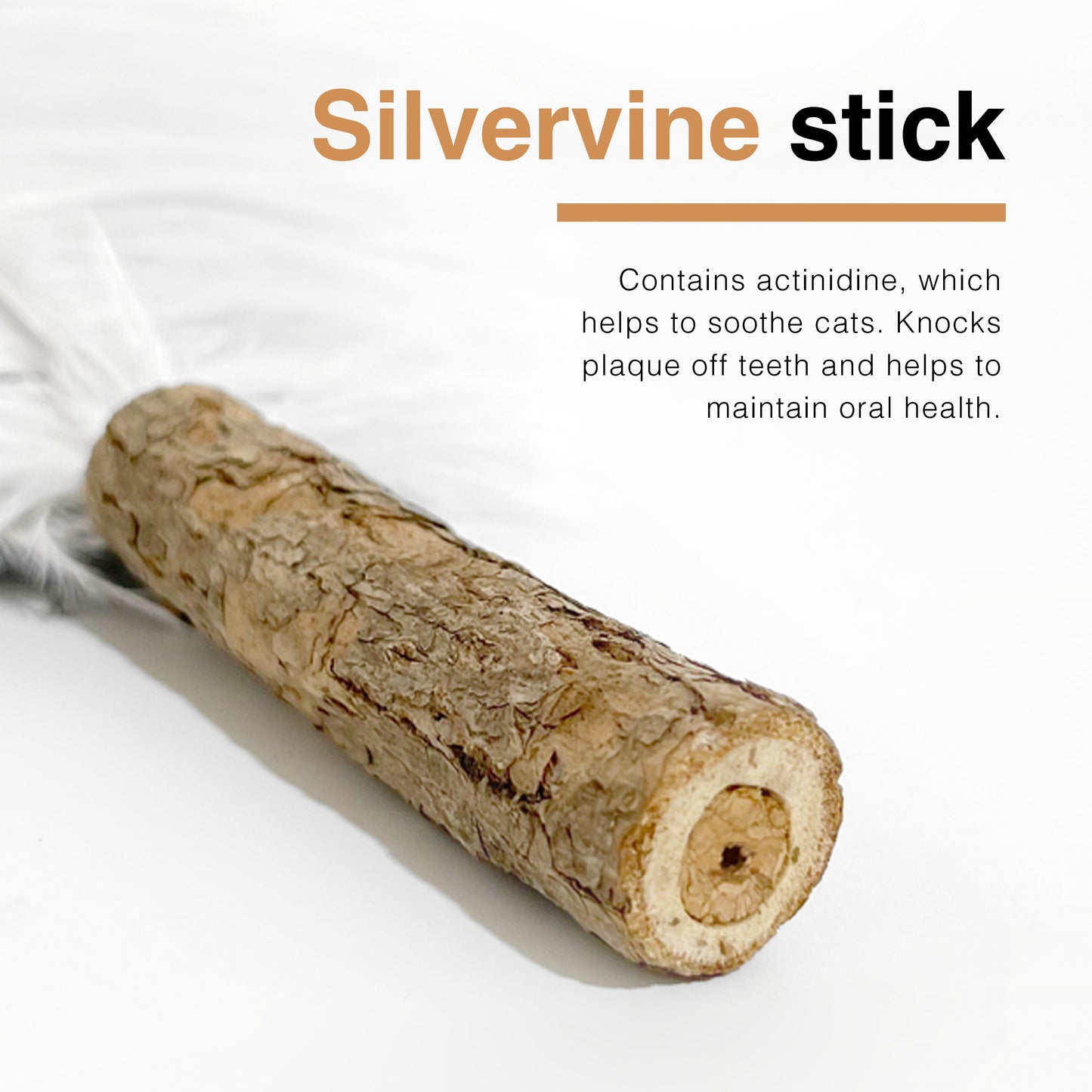 Silvervine stick

Contains actinidine, which helps to soothe cats. Knocks plaque off teeth and helps to maintain oral health.