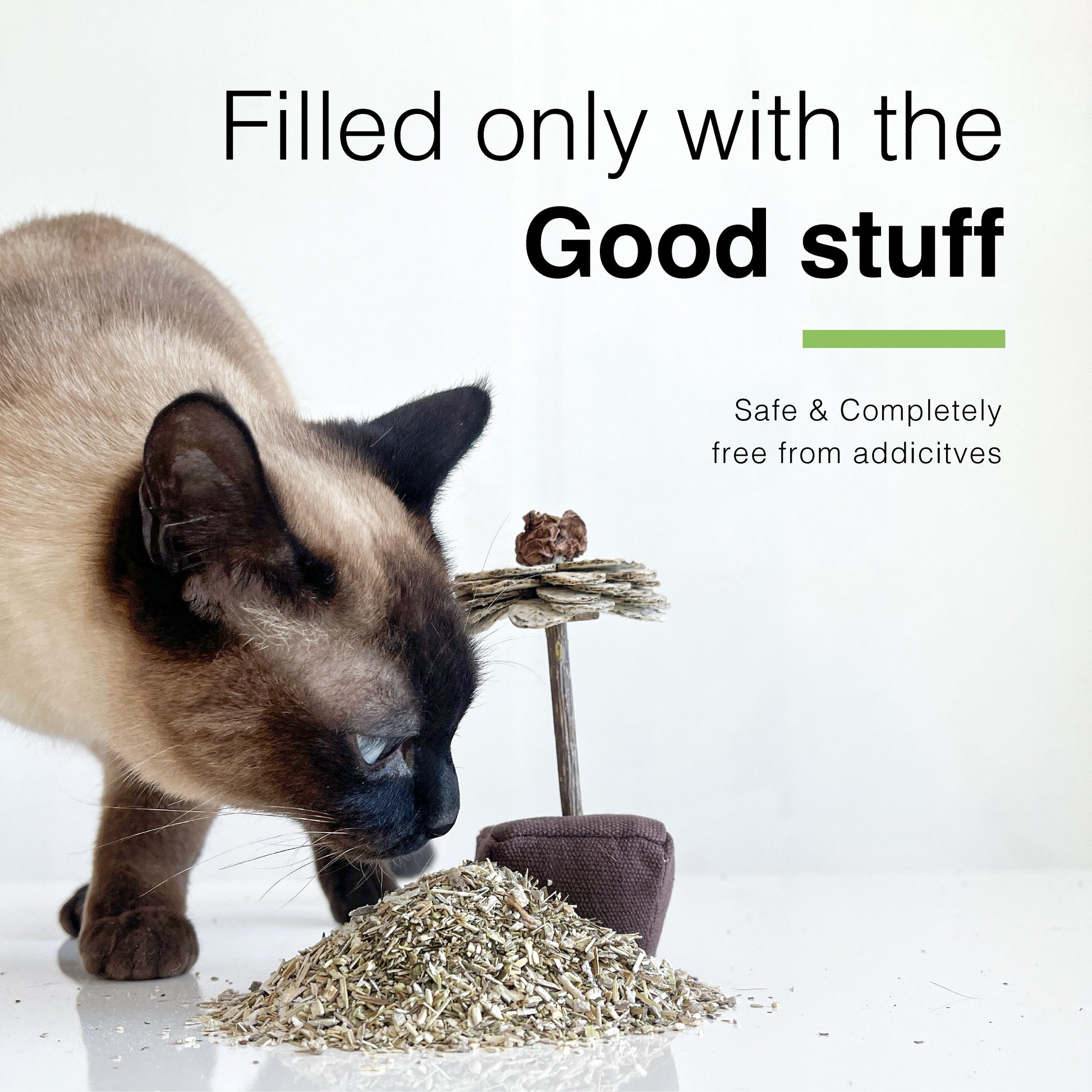 Filled only with the
Good stuff

Safe & Completely free from addicitves