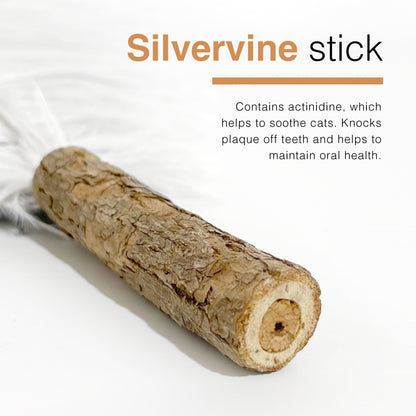 Silvervine stick

Contains actinidine, which helps to soothe cats. Knocks plaque off teeth and helps to maintain oral health.