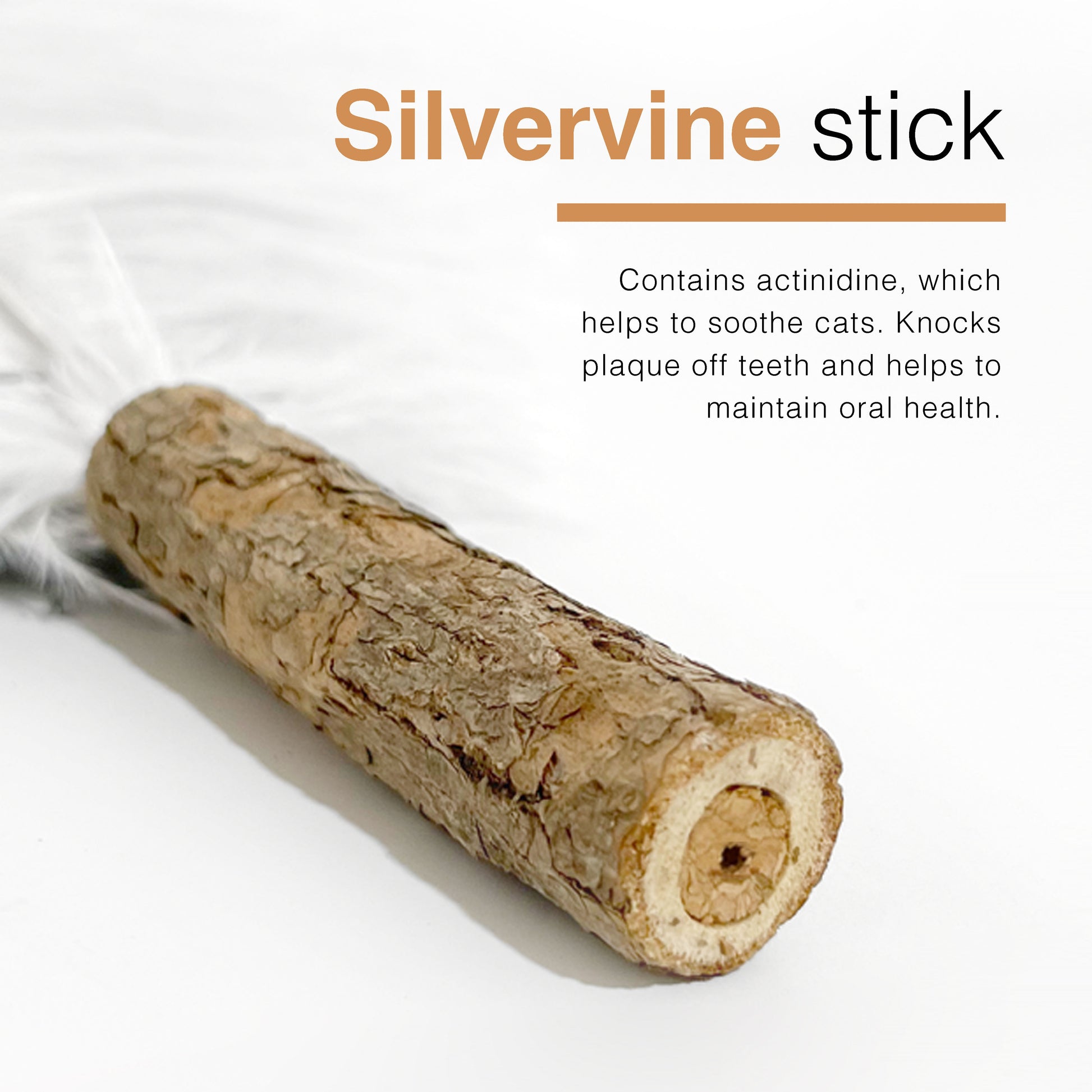 Silvervine stick

Contains actinidine, which helps to soothe cats. Knocks plaque off teeth and helps to maintain oral health.