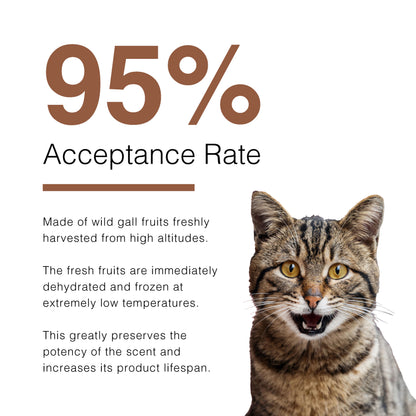 95%

Acceptance Rate

Made of wild gall fruits freshly harvested from high altitudes.

The fresh fruits are immediately dehydrated and frozen at extremely low temperatures.

This greatly preserves the potency of the scent and increases its product lifespan.