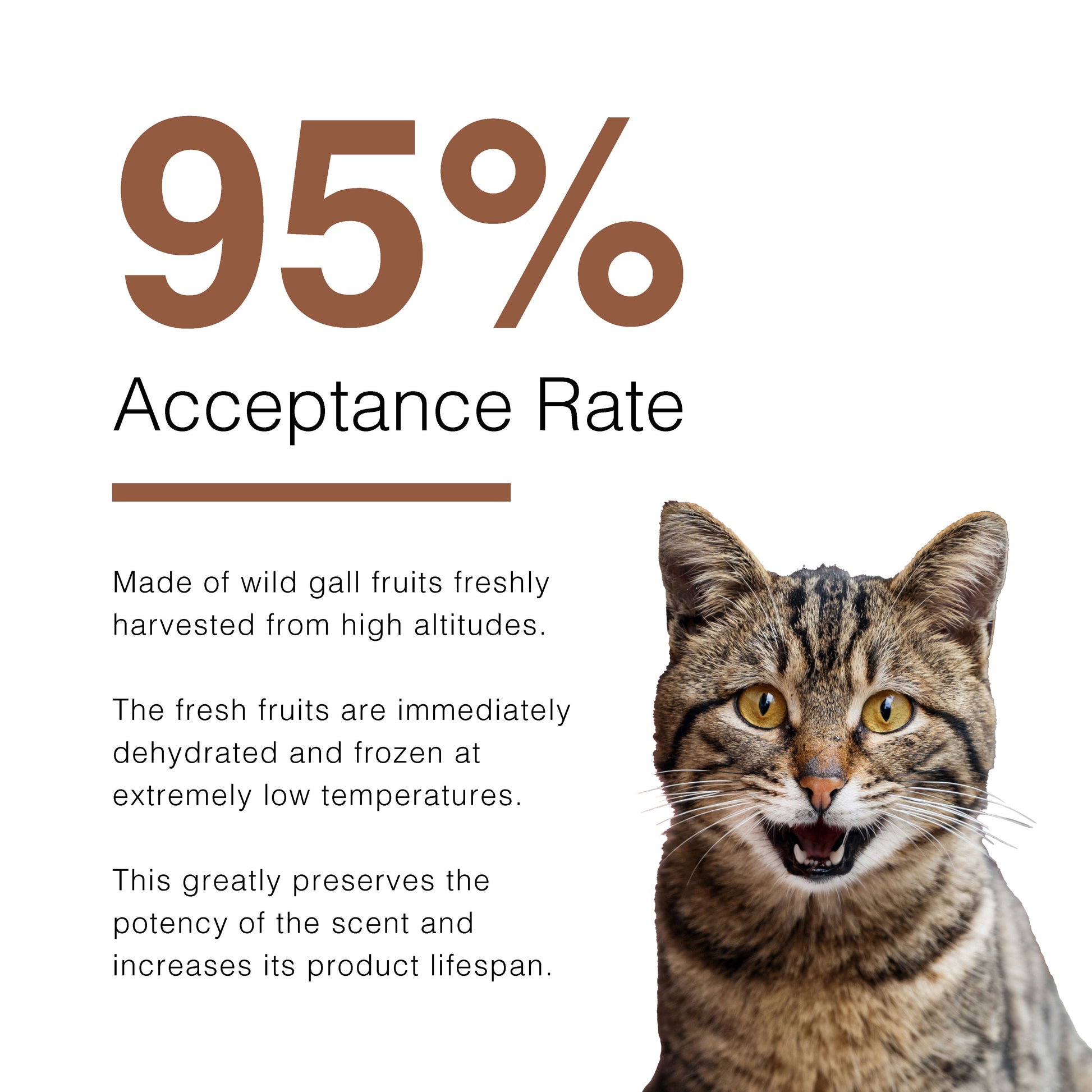 95%

Acceptance Rate

Made of wild gall fruits freshly harvested from high altitudes.

The fresh fruits are immediately dehydrated and frozen at extremely low temperatures.

This greatly preserves the potency of the scent and increases its product lifespan.