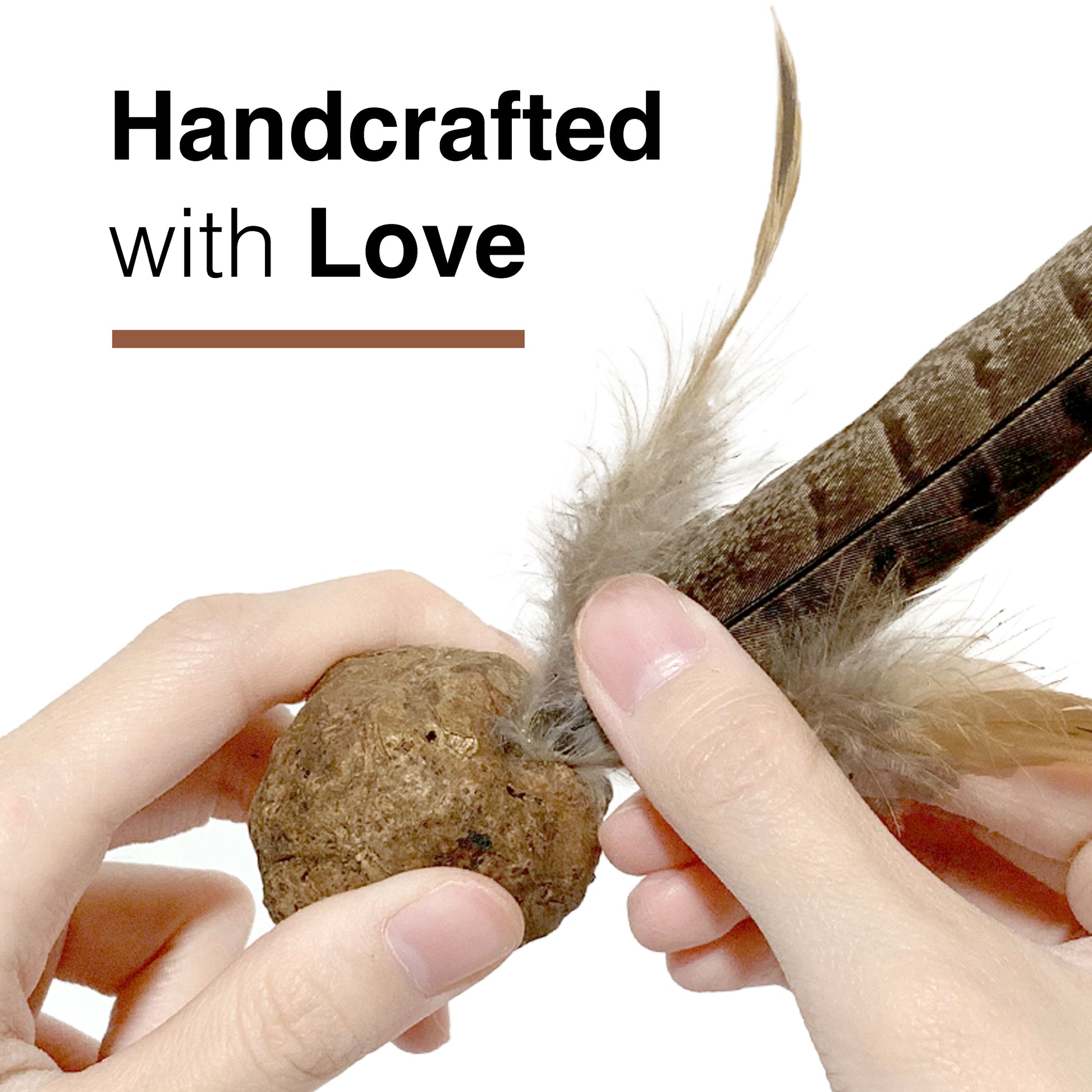 Handcrafted with Love