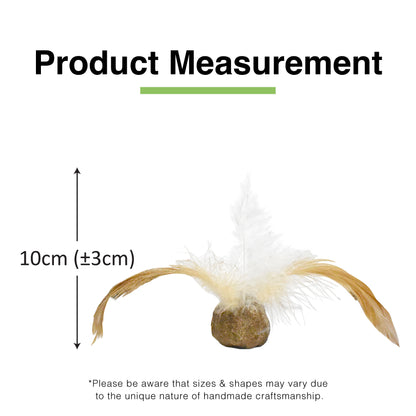 Product Measurement

10cm (±3cm)

*Please be aware that sizes & shapes may vary due to the unique nature of handmade craftsmanship.