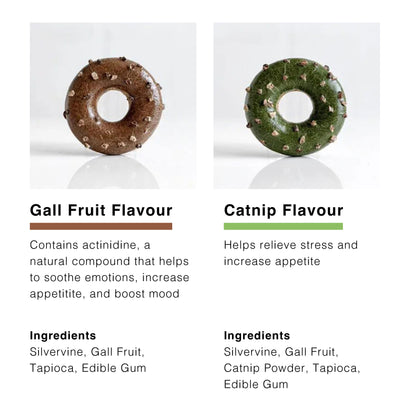 Gall Fruit Flavour

Contains actinidine, a natural compound that helps to soothe emotions, increase appetitite, and boost mood

Ingredients
Silvervine, Gall Fruit, Tapioca, Edible Gum

Catnip Flavour

Helps relieve stress and increase appetite

Ingredients
Silvervine, Gall Fruit, Catnip Powder, Tapioca, Edible Gum