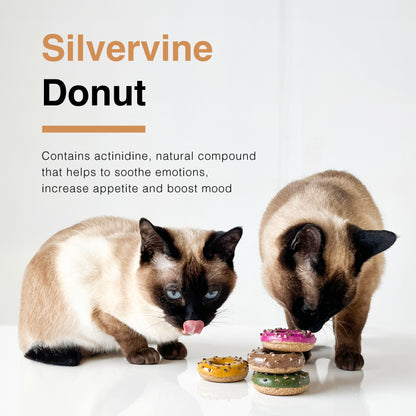 Silvervine
Donut

Contains actinidine, natural compound that helps to soothe emotions, increase appetite and boost mood