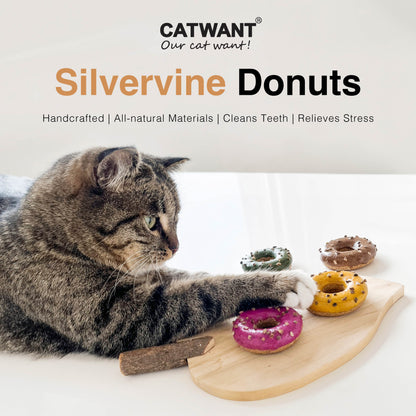 CATWANT®
Our cat want!

Silvervine Donuts

Handcrafted | All-natural Materials | Cleans Teeth | Relieves Stress