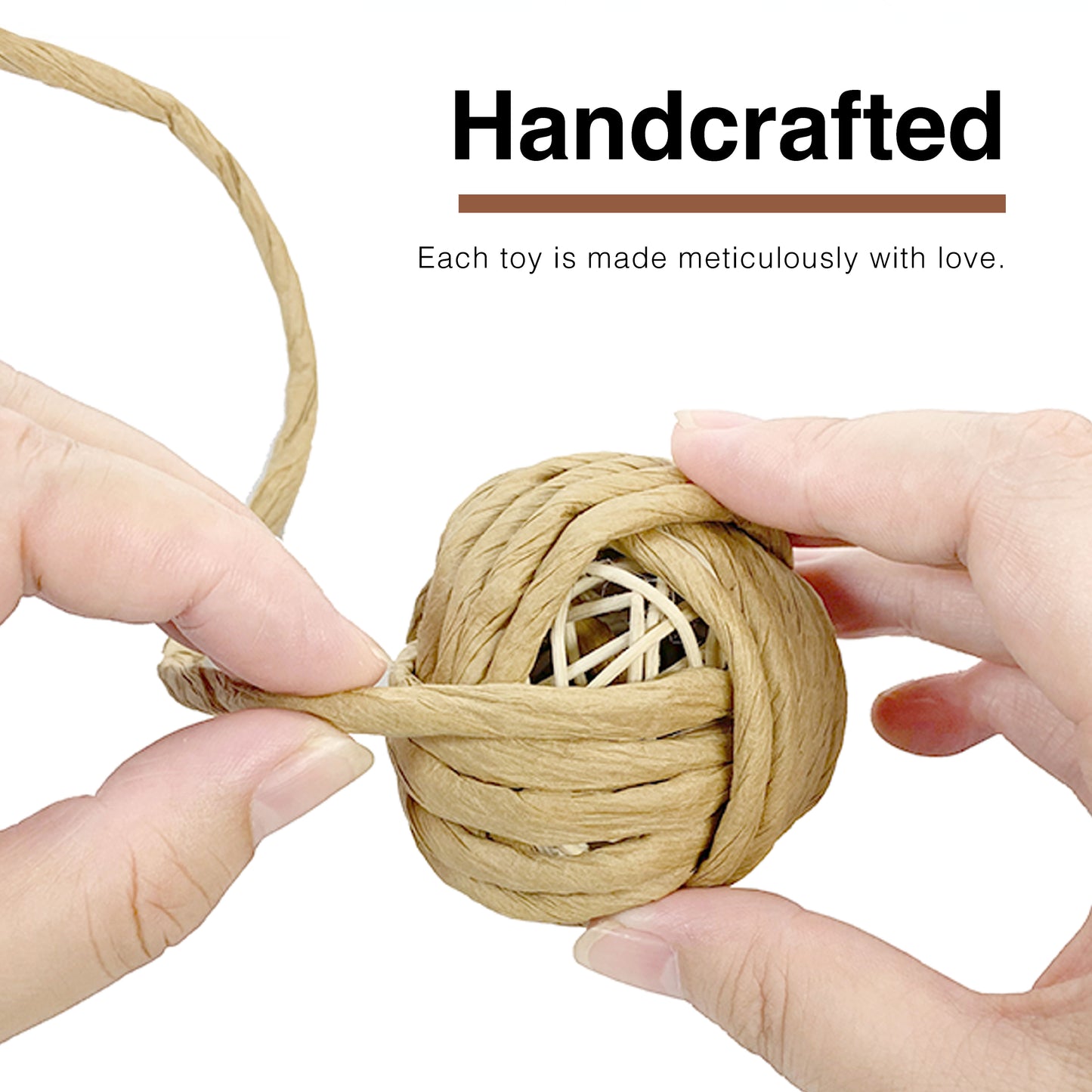 Handcrafted

Each toy is made meticulously with love.