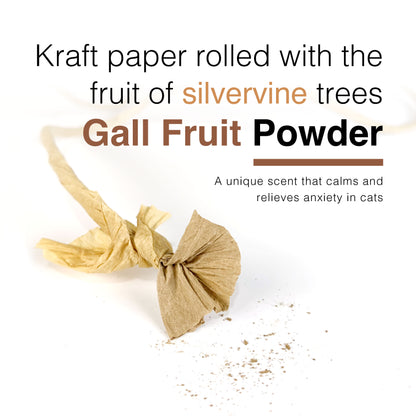 Kraft paper rolled with the fruit of silvervine trees

Gall Fruit Powder

A unique scent that calms and relieves anxiety in cats