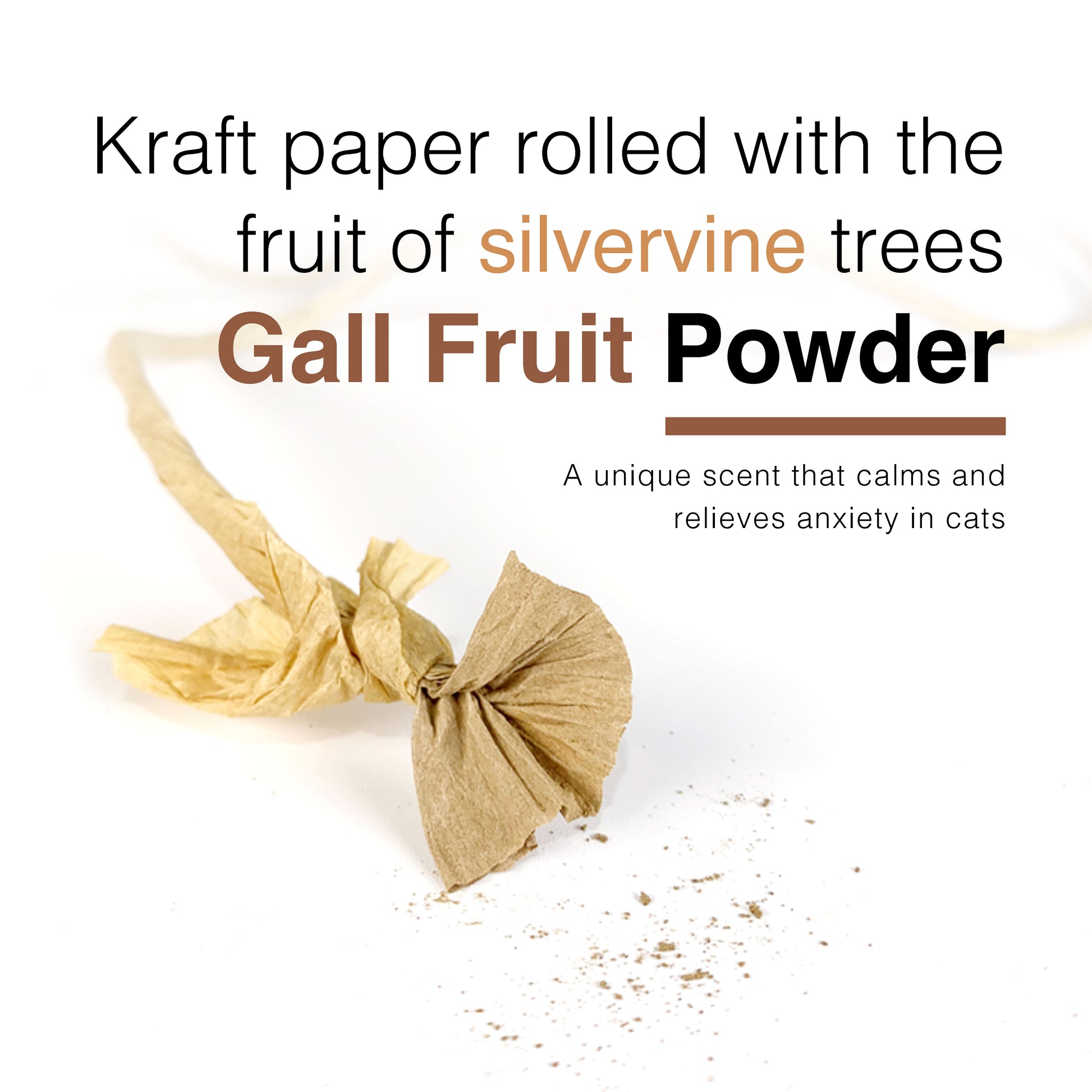 Kraft paper rolled with the fruit of silvervine trees

Gall Fruit Powder

A unique scent that calms and relieves anxiety in cats