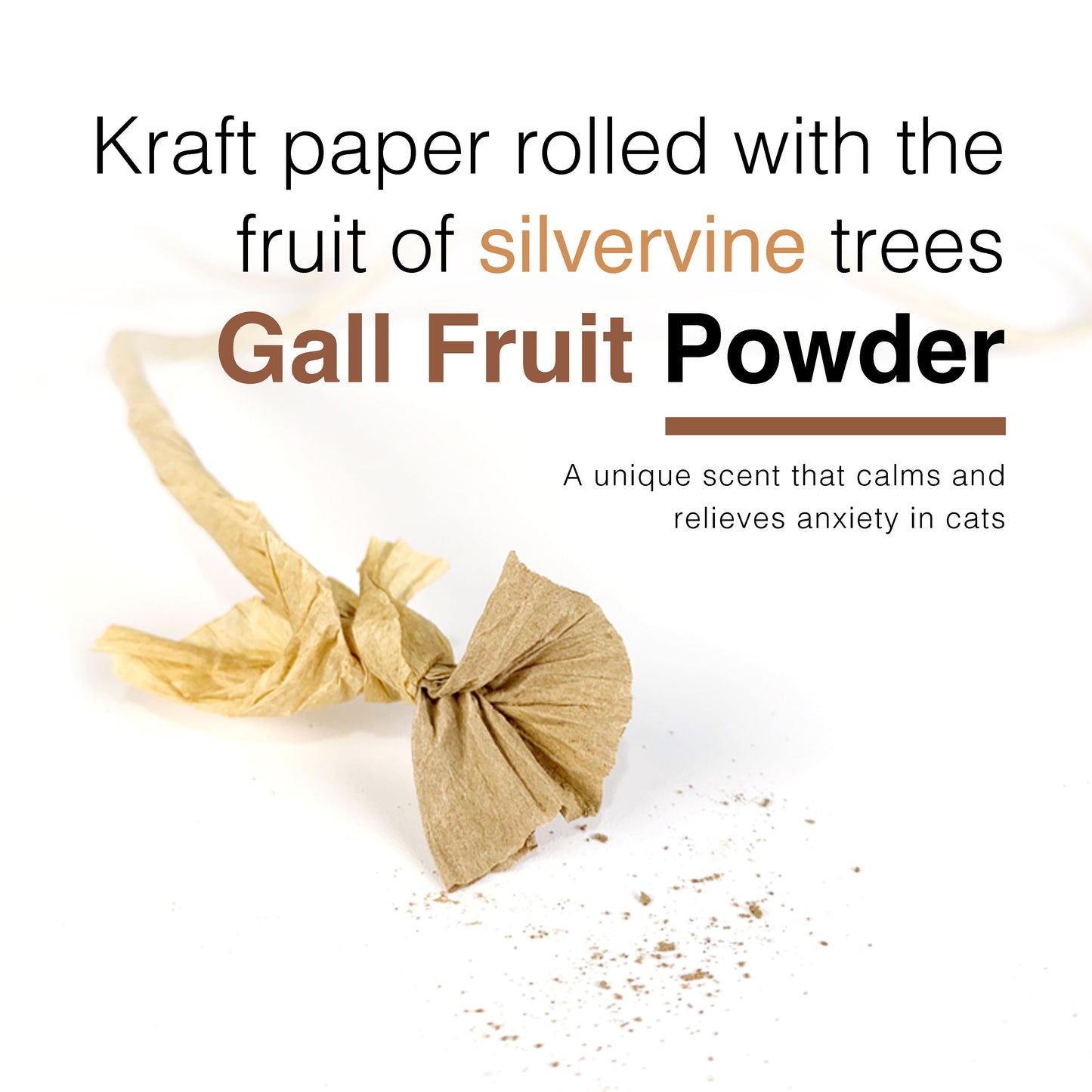 Kraft paper rolled with the fruit of silvervine trees
Gall Fruit Powder

A unique scent that calms and relieves anxiety in cats