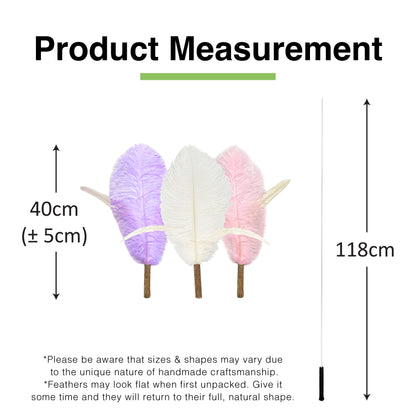 Product Measurement

40cm
(± 5cm)

118cm

*Please be aware that sizes & shapes may vary due to the unique nature of handmade craftsmanship.
*Feathers may look flat when first unpacked. Give it some time and they will return to their full, natural shape.