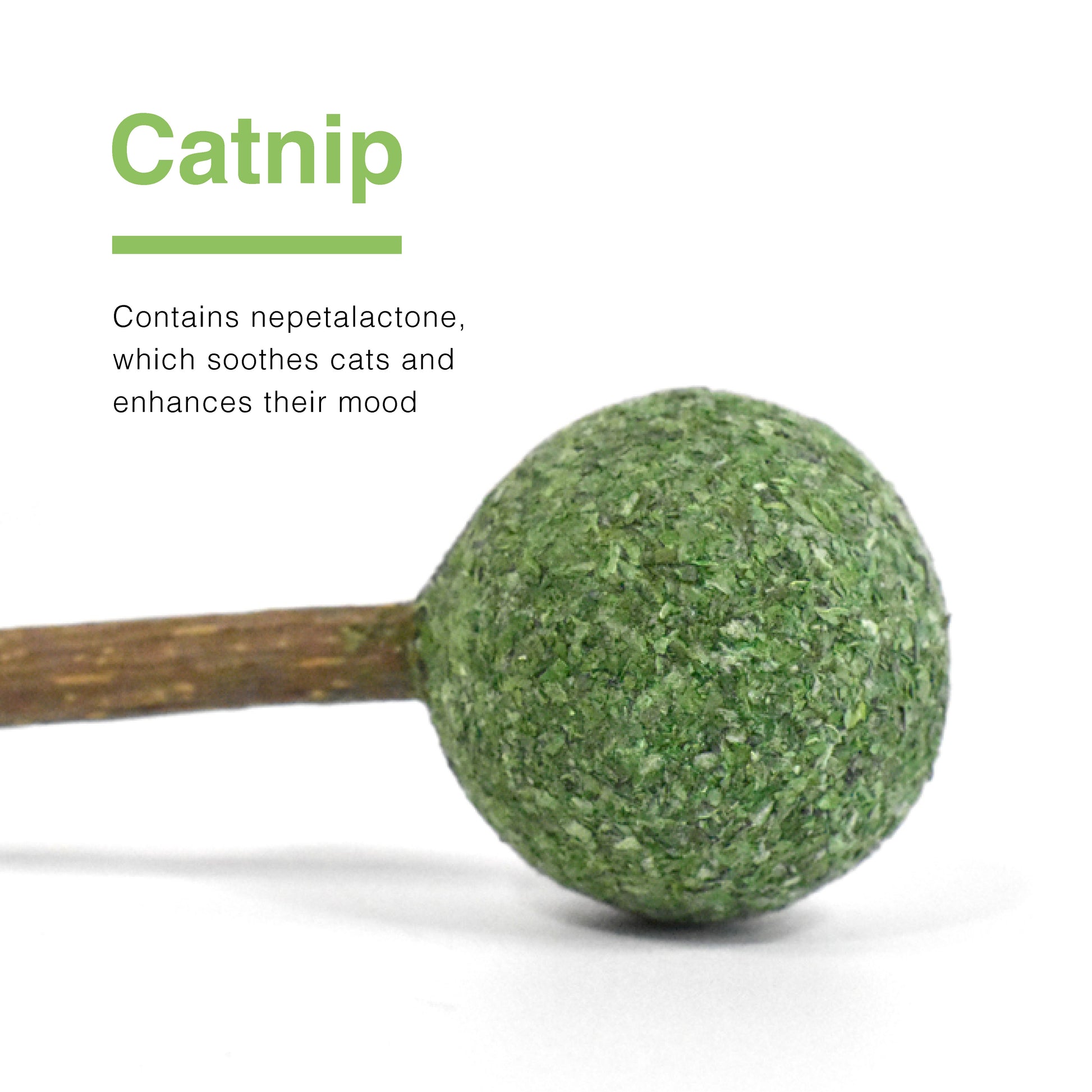 Catnip

Contains nepetalactone, which soothes cats and enhances their mood