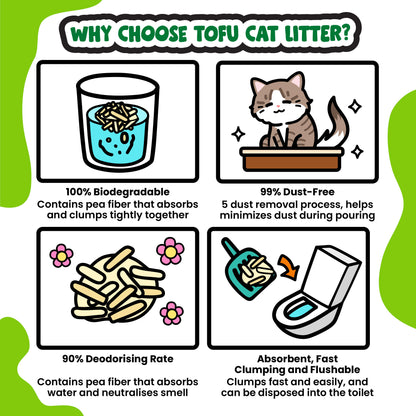 WHY CHOOSE TOFU CAT LITTER?

100% Biodegradable
Contains pea fiber that absorbs and clumps tightly together

99% Dust-Free
5 dust removal process, helps minimizes dust during pouring

90% Deodorising Rate

Contains pea fiber that absorbs water and neutralises smell

Absorbent, Fast Clumping and Flushable
Clumps fast and easily, and can be disposed into the toilet