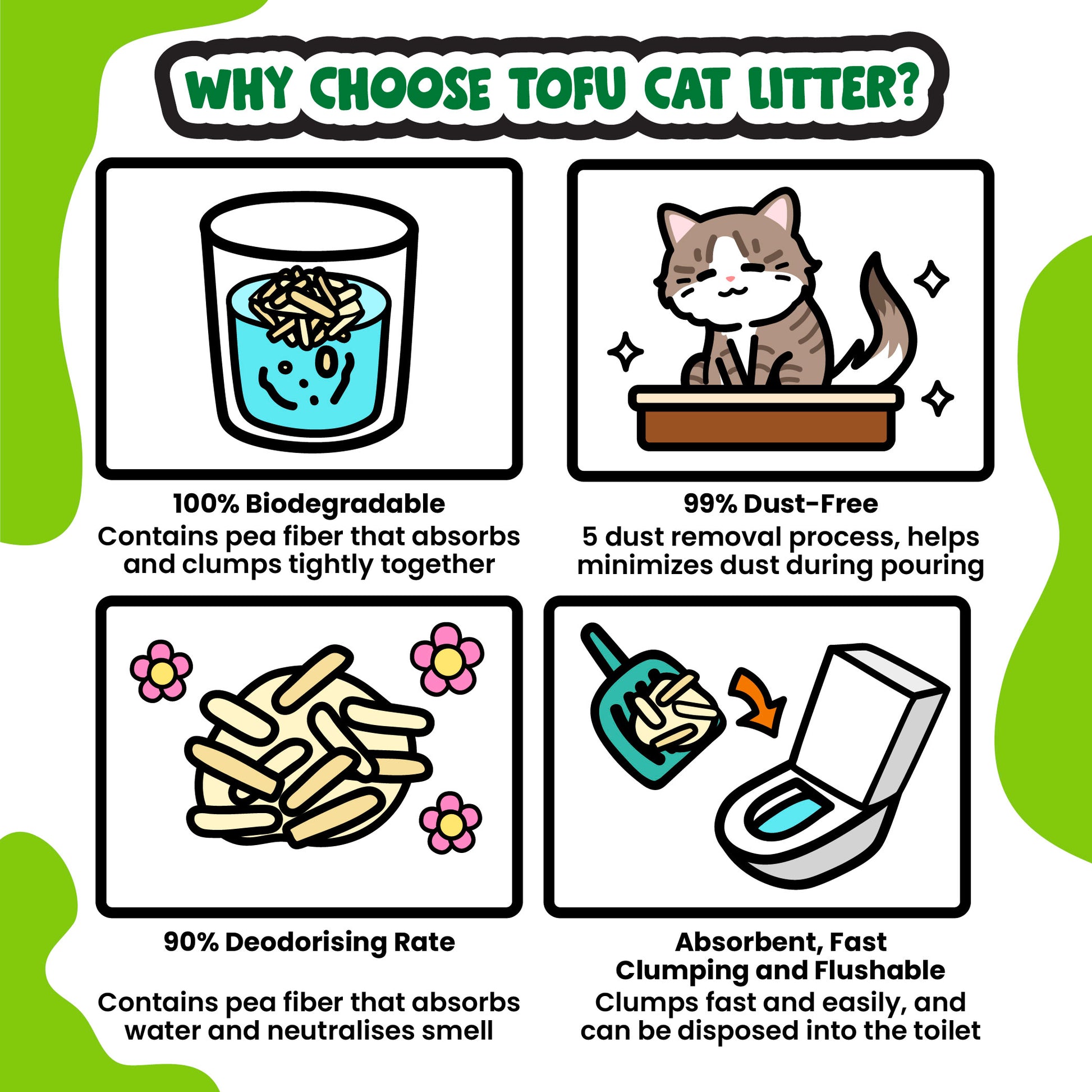 WHY CHOOSE TOFU CAT LITTER?

100% Biodegradable
Contains pea fiber that absorbs and clumps tightly together

99% Dust-Free
5 dust removal process, helps minimizes dust during pouring

90% Deodorising Rate

Contains pea fiber that absorbs water and neutralises smell

Absorbent, Fast Clumping and Flushable
Clumps fast and easily, and can be disposed into the toilet