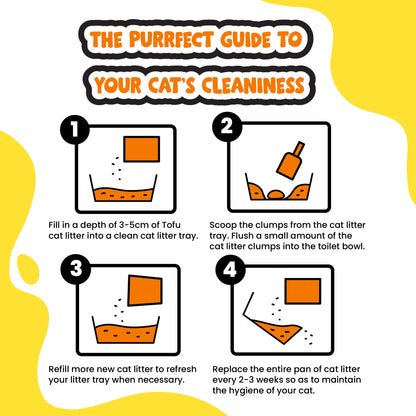 THE PURRFECT GUIDE TO YOUR CAT'S CLEANINESS

1

Fill in a depth of 3-5cm of Tofu cat litter into a clean cat litter tray.

2

Scoop the clumps from the cat litter tray. Flush a small amount of the cat litter clumps into the toilet bowl.

3

Refill more new cat litter to refresh your litter tray when necessary.

4

Replace the entire pan of cat litter every 2-3 weeks so as to maintain the hygiene of your cat.