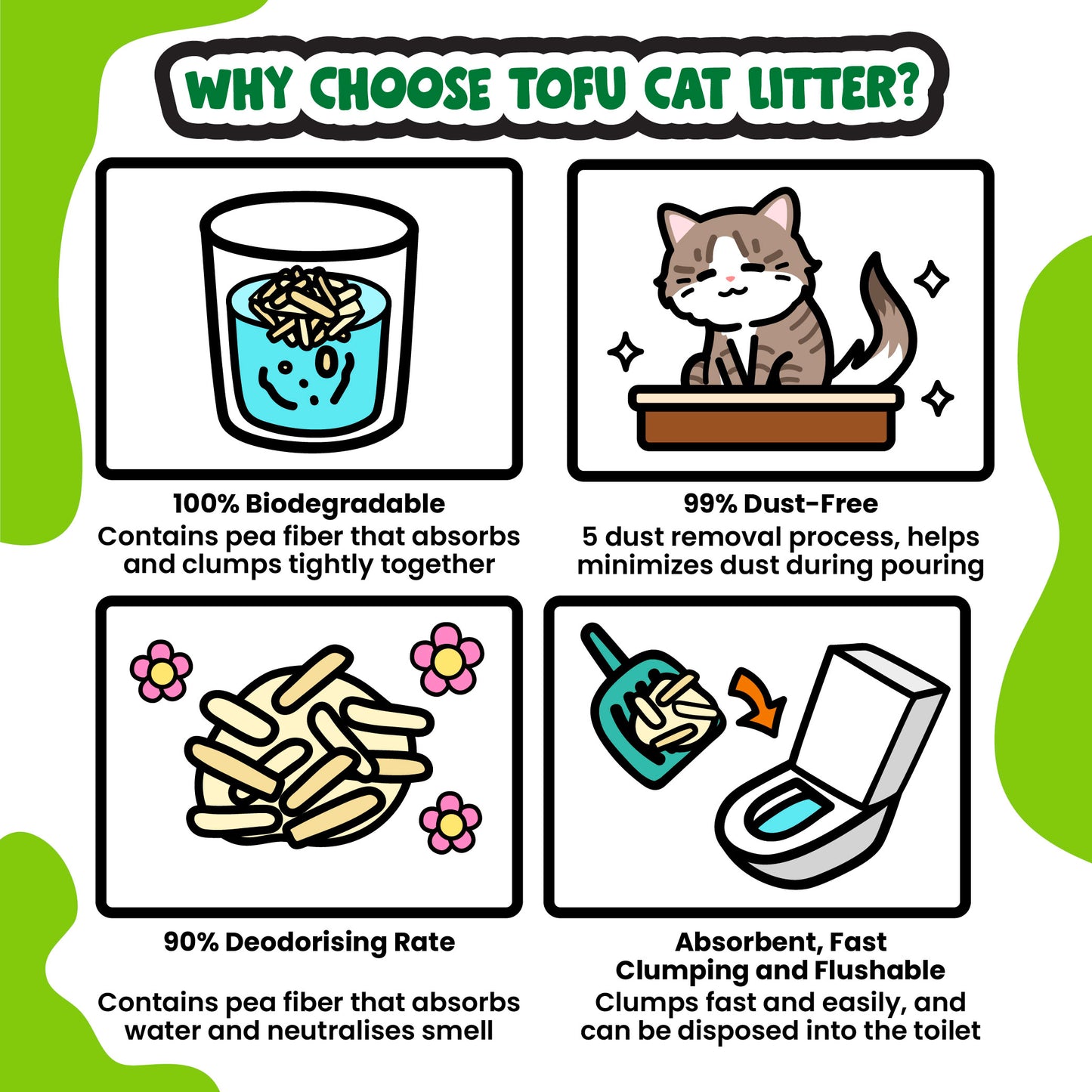 WHY CHOOSE TOFU CAT LITTER?

100% Biodegradable
Contains pea fiber that absorbs and clumps tightly together

99% Dust-Free
5 dust removal process, helps minimizes dust during pouring

90% Deodorising Rate

Contains pea fiber that absorbs water and neutralises smell

Absorbent, Fast Clumping and Flushable
Clumps fast and easily, and can be disposed into the toilet